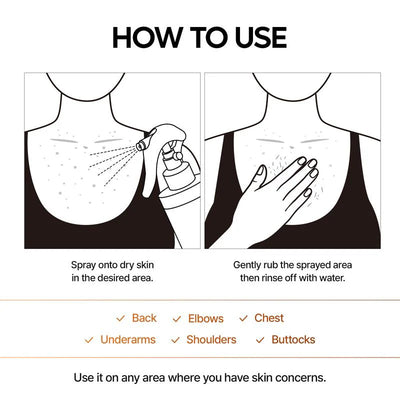 HOW TO USE

Spray onto dry skin in the desired area.

Gently rub the sprayed area then rinse off with water.

✓ Back ✓ Elbows ✓ Chest
✓ Underarms ✓ Shoulders ✓ Buttocks

Use it on any area where you have skin concerns.